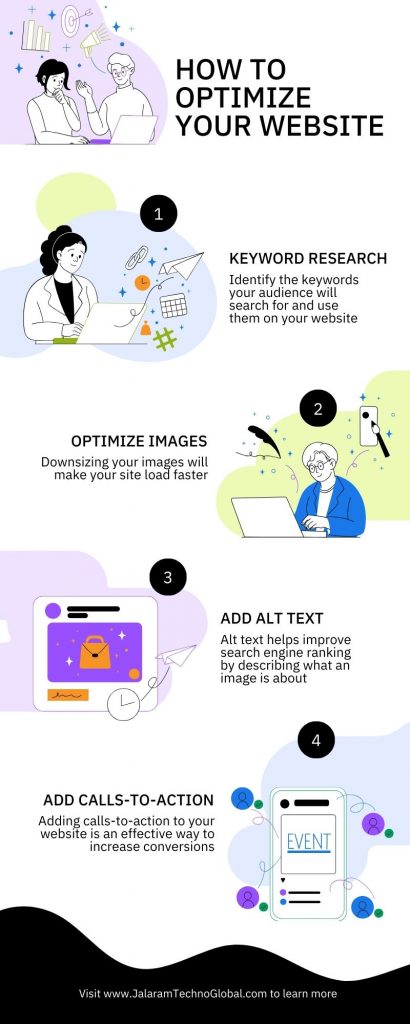 HOW TO OPTIMIZE YOUR WEBSITE

1

KEYWORD RESEARCH

Identify the keywords your audience will search for and use them on your website

2

OPTIMIZE IMAGES

Downsizing your images will make your site load faster

3

ADD ALT TEXT

Alt text helps improve search engine ranking by describing what an image is about

4

ADD CALLS-TO-ACTION

Adding calls-to-action to your website is an effective way to increase conversions

EVENT

Visit www.JalaramTechnoGlobal.com to learn more